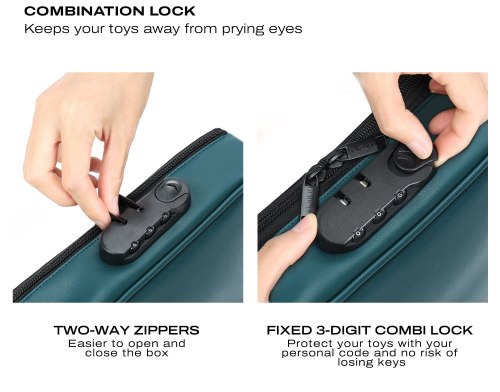 COMBINATION LOCK
Keeps your toys away from prying eyes

TWO-WAY ZIPPERS
Easier to open and close the box

FIXED 3-DIGIT COMBI LOCK
Protect your toys with your personal code and no risk of losing keys