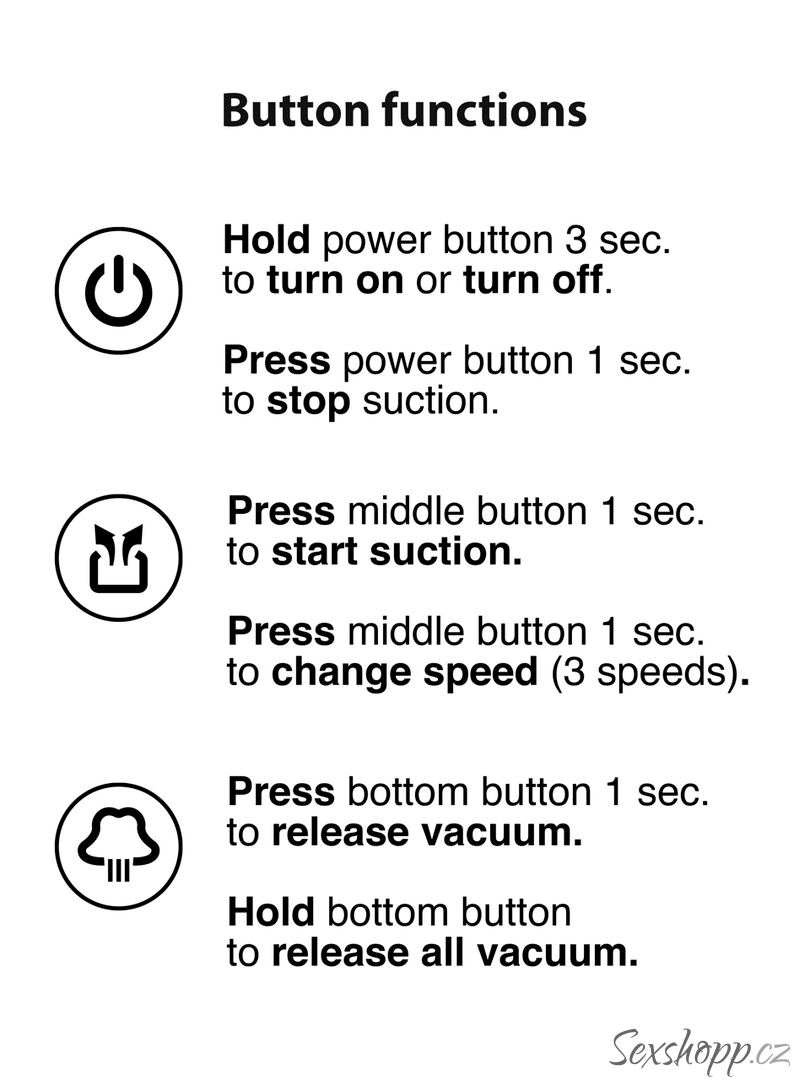 Button functions

Hold power button 3 sec. to turn on or turn off.

Press power button 1 sec. to stop suction.

Press middle button 1 sec. to start suction.

Press middle button 1 sec. to change speed (3 speeds).

Press bottom button 1 sec. to release vacuum.

Hold bottom button to release all vacuum.

Sexshopp.cz