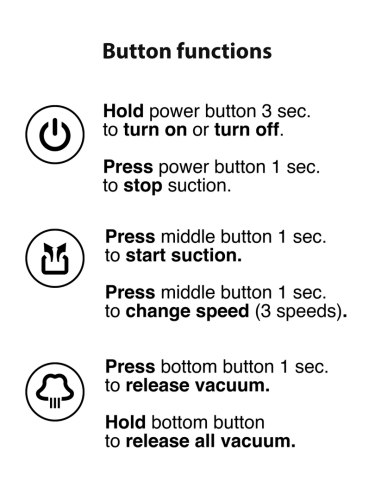 Button functions

Hold power button 3 sec. to turn on or turn off.

Press power button 1 sec. to stop suction.

Press middle button 1 sec. to start suction.

Press middle button 1 sec. to change speed (3 speeds).

Press bottom button 1 sec. to release vacuum.

Hold bottom button to release all vacuum.