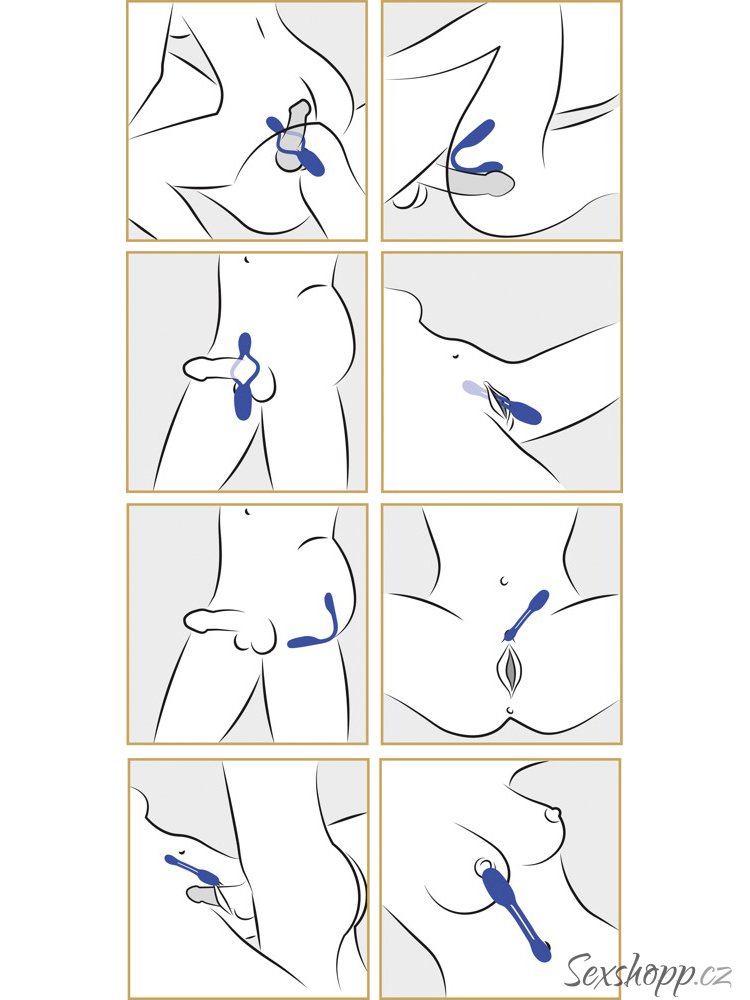 Sexshopp.cz