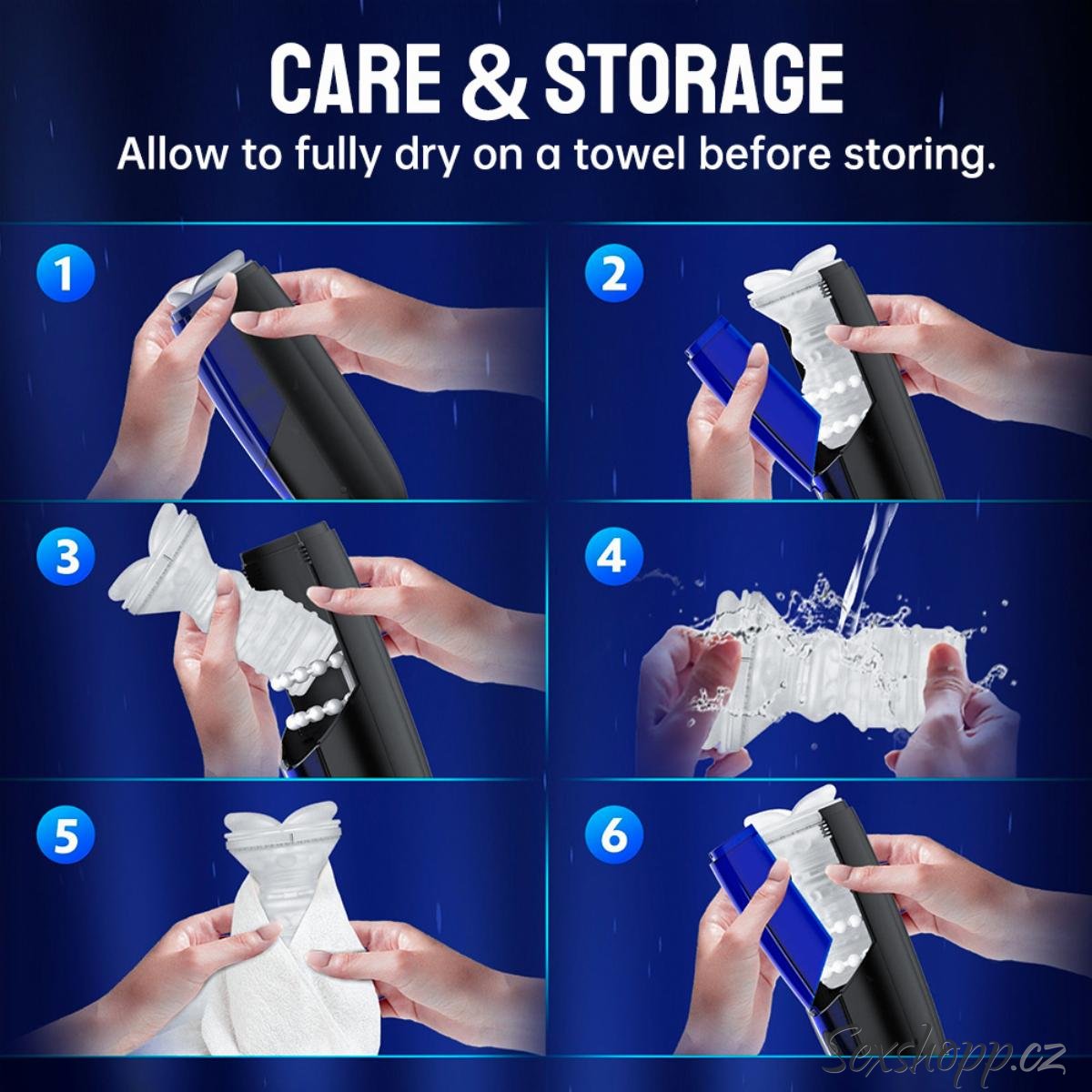 CARE & STORAGE
Allow to fully dry on a towel before storing.

1

2

3

4

5

6

Sexshopp.cz