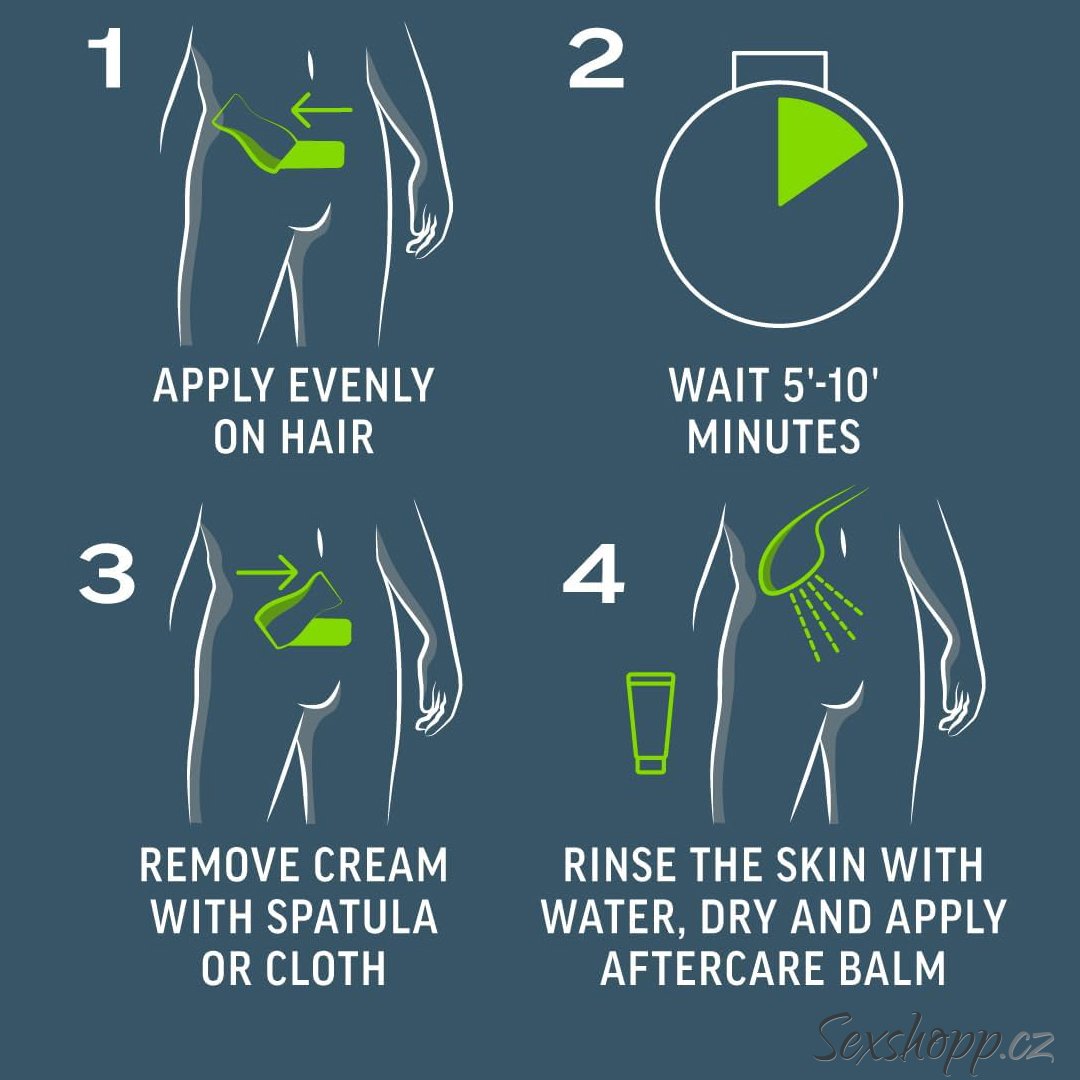 1

APPLY EVENLY ON HAIR

2

WAIT 5'-10' MINUTES

3

REMOVE CREAM WITH SPATULA OR CLOTH

4

RINSE THE SKIN WITH WATER, DRY AND APPLY AFTERCARE BALM

Sexshopp.cz