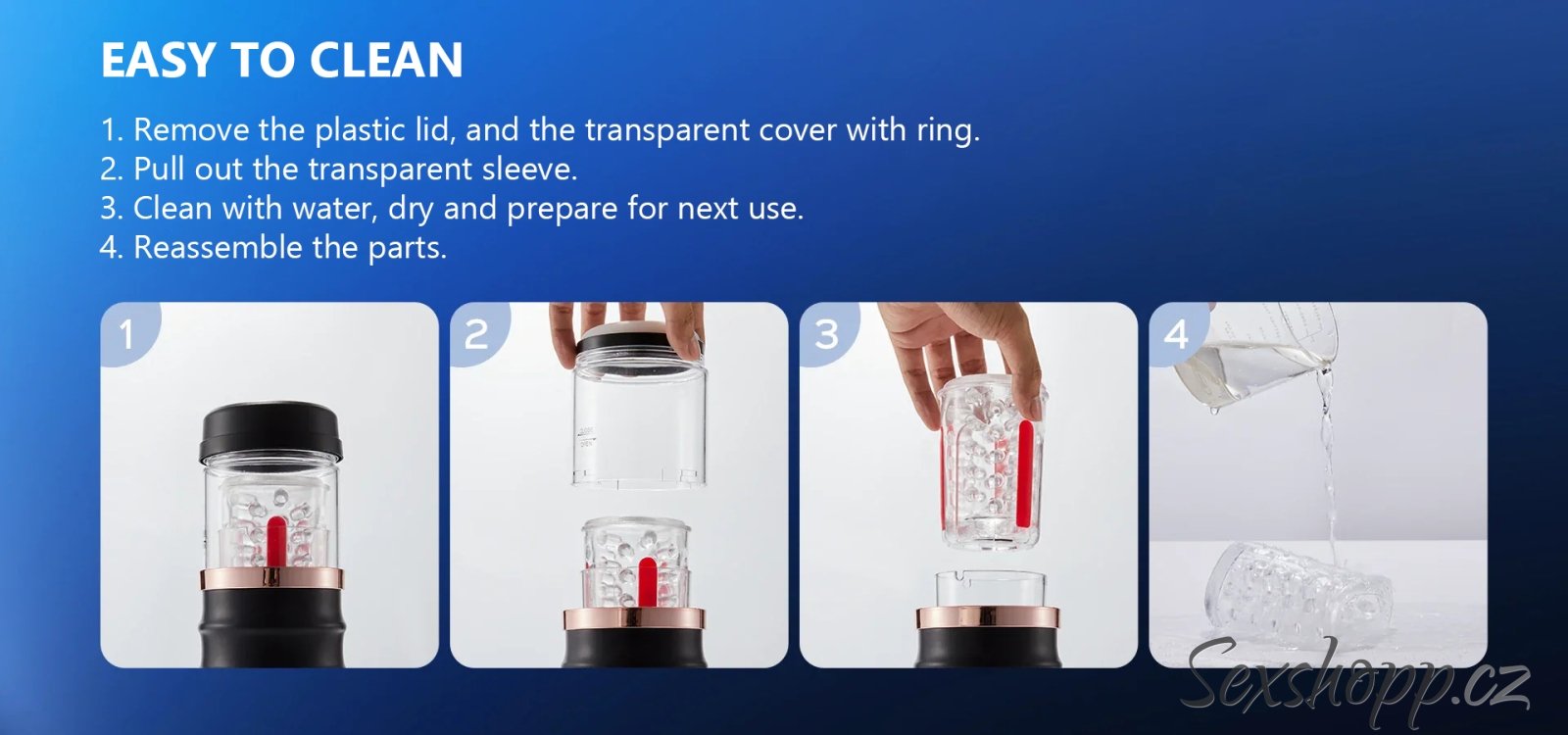 EASY TO CLEAN

1. Remove the plastic lid, and the transparent cover with ring.
2. Pull out the transparent sleeve.
3. Clean with water, dry and prepare for next use.
4. Reassemble the parts.

1

2

3

4

Sexshopp.cz