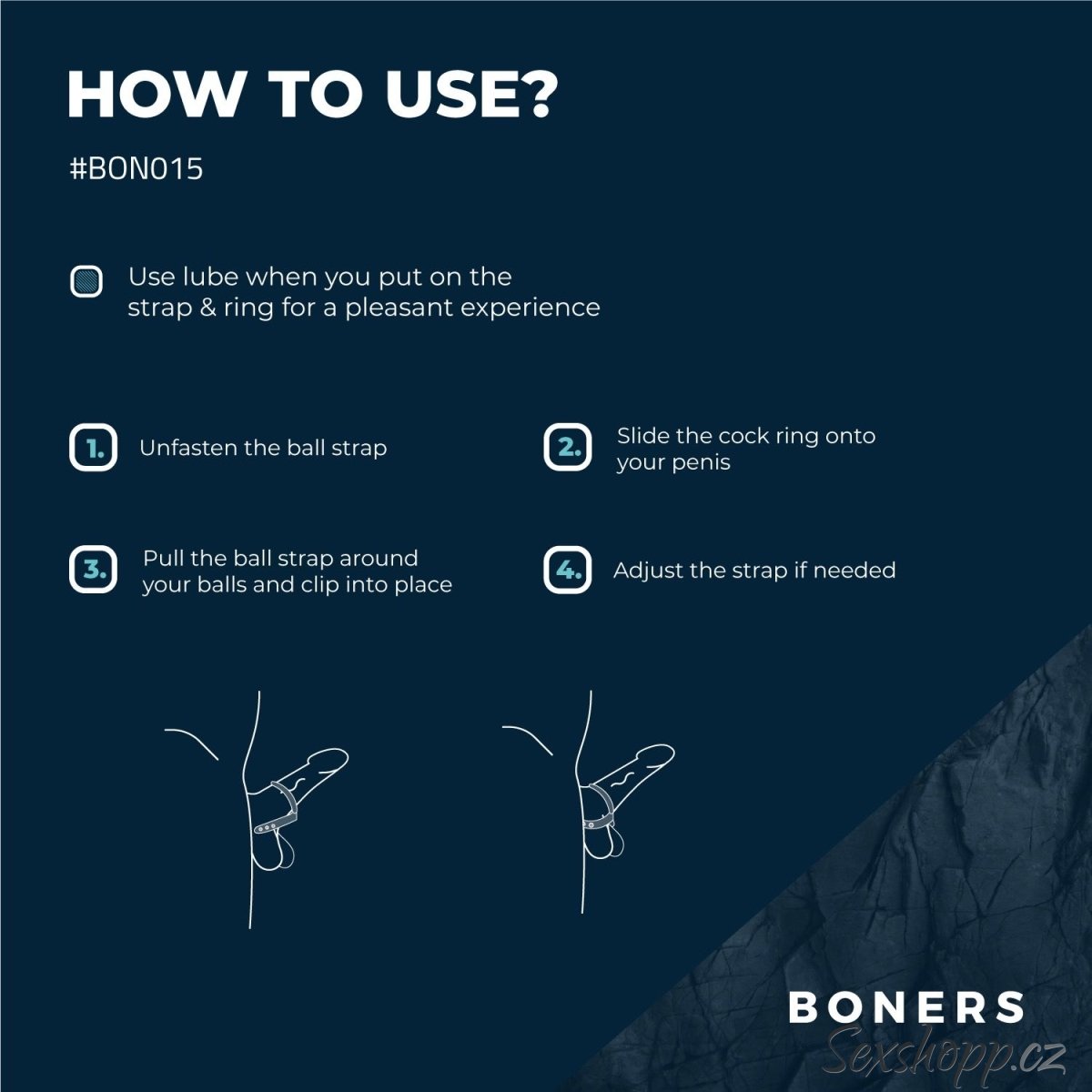 HOW TO USE?

#BON015

Use lube when you put on the strap & ring for a pleasant experience

1. Unfasten the ball strap

2. Slide the cock ring onto your penis

3. Pull the ball strap around your balls and clip into place

4. Adjust the strap if needed

BONERS

Sexshopp.cz